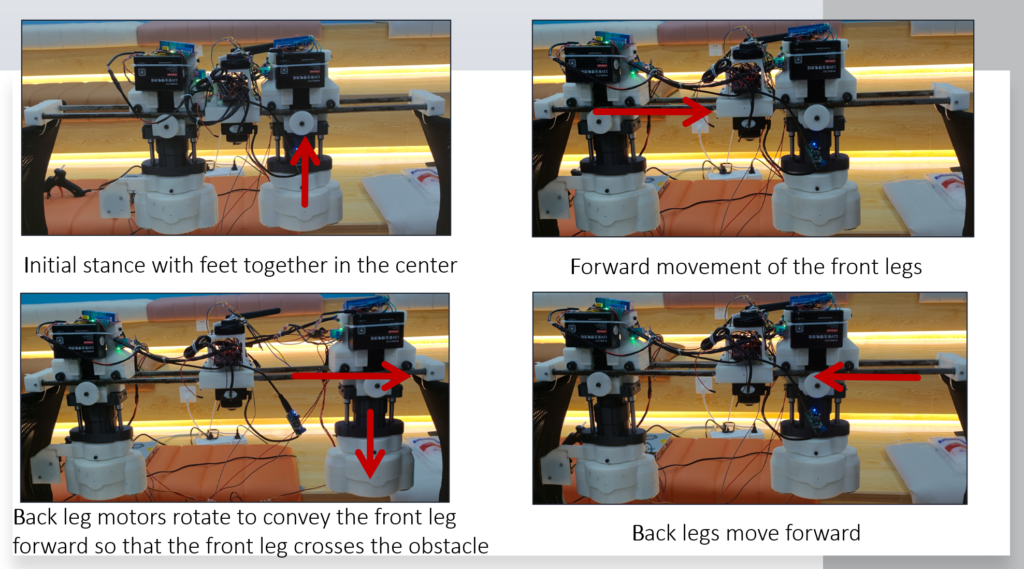 Initial stance with feet together in the center

Forward movement of the front legs

Back leg motors rotate to convey the front leg forward so that the front leg crosses the obstacle

Back legs move forward