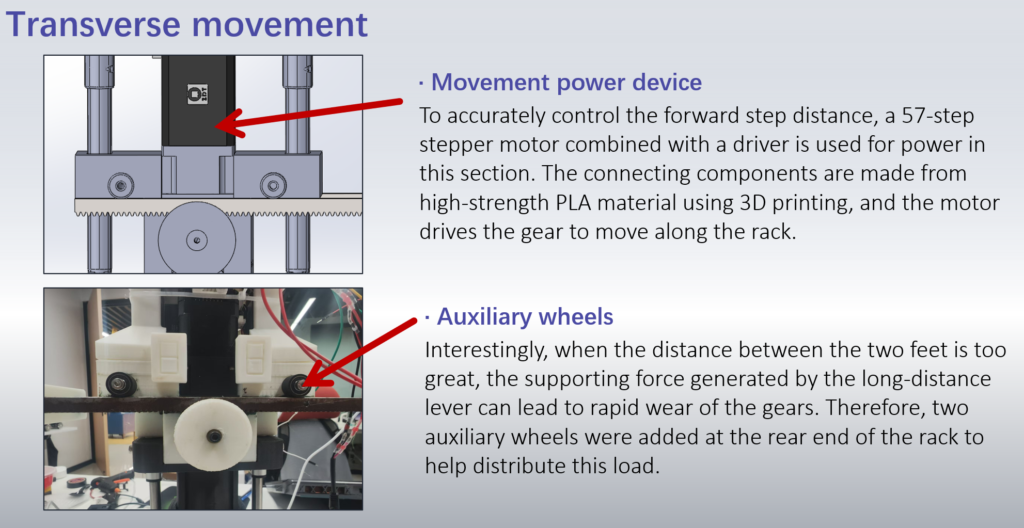 Transverse movement

· Movement power device
To accurately control the forward step distance, a 57-step stepper motor combined with a driver is used for power in this section. The connecting components are made from high-strength PLA material using 3D printing, and the motor drives the gear to move along the rack.

· Auxiliary wheels
Interestingly, when the distance between the two feet is too great, the supporting force generated by the long-distance lever can lead to rapid wear of the gears. Therefore, two auxiliary wheels were added at the rear end of the rack to help distribute this load.