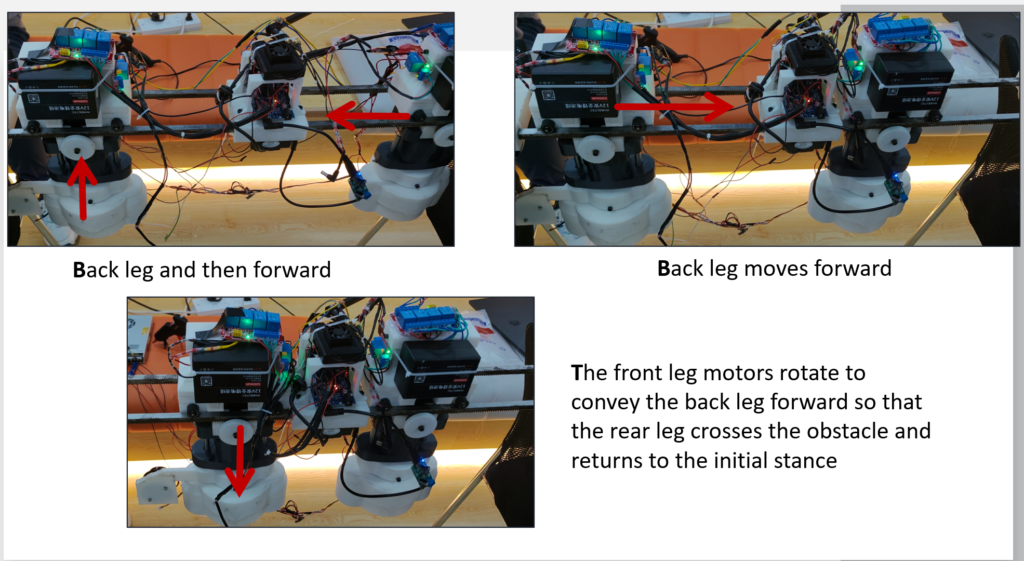 Back leg and then forward

Back leg moves forward

The front leg motors rotate to convey the back leg forward so that the rear leg crosses the obstacle and returns to the initial stance